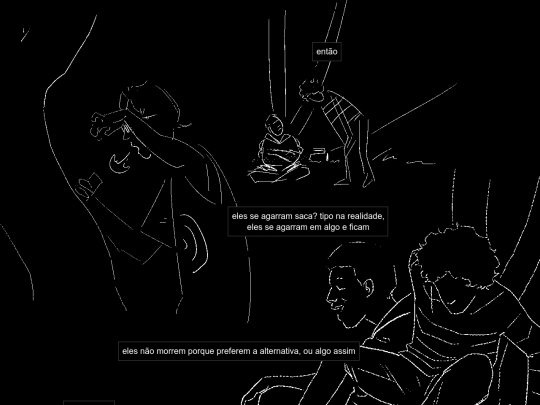 então

eles se agarram saca? tipo na realidade, eles se agarram em algo e ficam

eles não morrem porque preferem a alternativa, ou algo assim