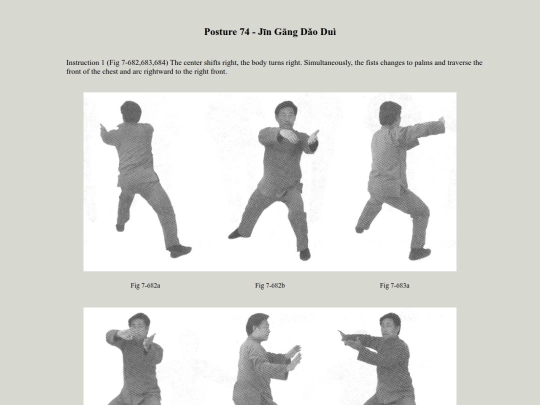 Posture 74 - Jīn Gāng Dǎo Duì

Instruction 1 (Fig 7-682,683,684) The center shifts right, the body turns right. Simultaneously, the fists changes to palms and traverse the front of the chest and arc rightward to the right front.

Fig 7-682a

Fig 7-682b

Fig 7-683a