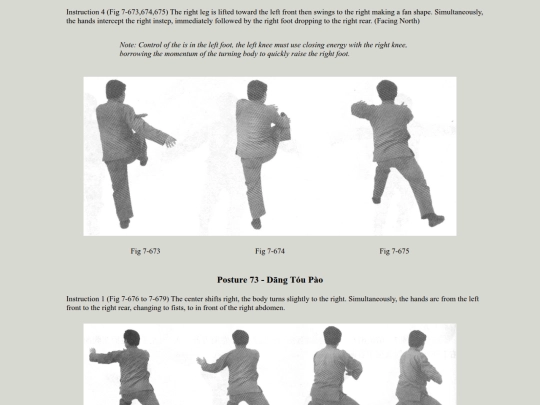 Instruction 4 (Fig 7-673,674,675) The right leg is lifted toward the left front then swings to the right making a fan shape. Simultaneously, the hands intercept the right instep, immediately followed by the right foot dropping to the right rear. (Facing North)

Note: Control of the is in the left foot, the left knee must use closing energy with the right knee, borrowing the momentum of the turning body to quickly raise the right foot.

Fig 7-673

Fig 7-674

Fig 7-675

Posture 73 - Dāng Tóu Pào

Instruction 1 (Fig 7-676 to 7-679) The center shifts right, the body turns slightly to the right. Simultaneously, the hands arc from the left front to the right rear, changing to fists, to in front of the right abdomen.