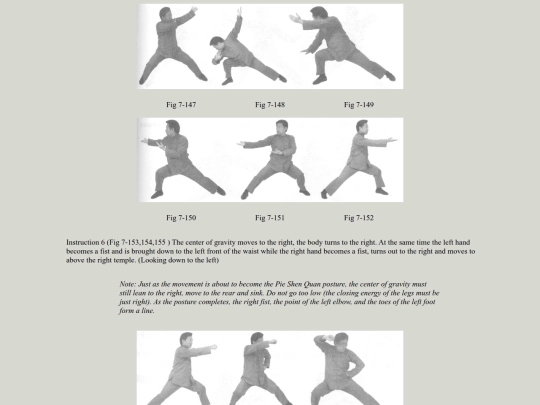 Fig 7-147

Fig 7-148

Fig 7-149

Fig 7-150

Fig 7-151

Fig 7-152

Instruction 6 (Fig 7-153,154,155 ) The center of gravity moves to the right, the body turns to the right. At the same time the left hand becomes a fist and is brought down to the left front of the waist while the right hand becomes a fist, turns out to the right and moves to above the right temple. (Looking down to the left)

Note: Just as the movement is about to become the Pie Shen Quan posture, the center of gravity must still lean to the right, move to the rear and sink. Do not go too low (the closing energy of the legs must be just right). As the posture completes, the right fist, the point of the left elbow, and the toes of the left foot form a line.