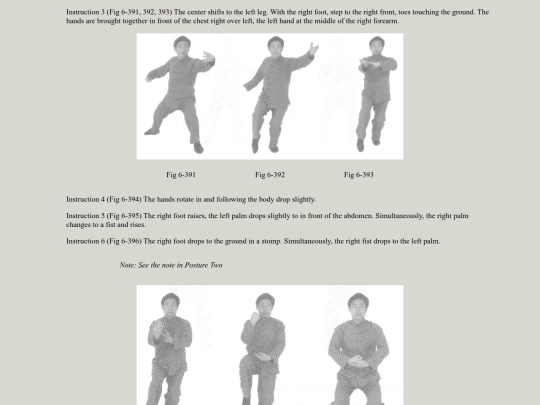 Instruction 3 (Fig 6-391, 392, 393) The center shifts to the left leg. With the right foot, step to the right front, toes touching the ground. The hands are brought together in front of the chest right over left, the left hand at the middle of the right forearm.

Fig 6-391

Fig 6-392

Fig 6-393

Instruction 4 (Fig 6-394) The hands rotate in and following the body drop slightly.

Instruction 5 (Fig 6-395) The right foot raises, the left palm drops slightly to in front of the abdomen. Simultaneously, the right palm changes to a fist and rises.

Instruction 6 (Fig 6-396) The right foot drops to the ground in a stomp. Simultaneously, the right fist drops to the left palm.

Note: See the note in Posture Two