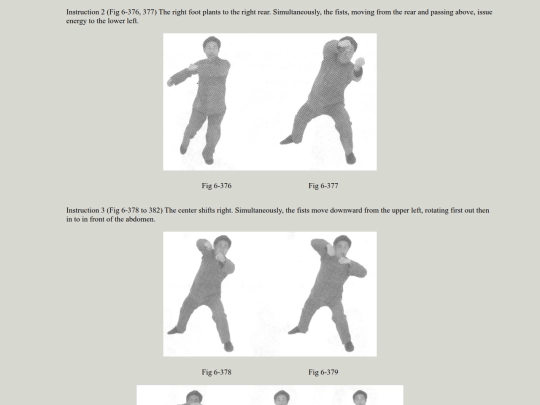 Instruction 2 (Fig 6-376, 377) The right foot plants to the right rear. Simultaneously, the fists, moving from the rear and passing above, issue energy to the lower left.

Fig 6-376

Fig 6-377

Instruction 3 (Fig 6-378 to 382) The center shifts right. Simultaneously, the fists move downward from the upper left, rotating first out then in to in front of the abdomen.

Fig 6-378

Fig 6-379