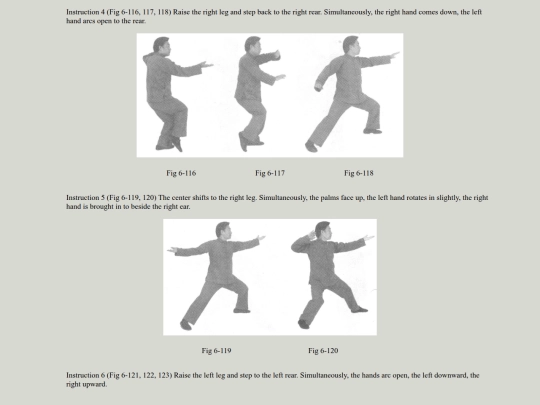 Instruction 4 (Fig 6-116, 117, 118) Raise the right leg and step back to the right rear. Simultaneously, the right hand comes down, the left hand arcs open to the rear.

Fig 6-116

Fig 6-117

Fig 6-118

Instruction 5 (Fig 6-119, 120) The center shifts to the right leg. Simultaneously, the palms face up, the left hand rotates in slightly, the right hand is brought in to beside the right ear.

Fig 6-119

Fig 6-120

Instruction 6 (Fig 6-121, 122, 123) Raise the left leg and step to the left rear. Simultaneously, the hands arc open, the left downward, the right upward.