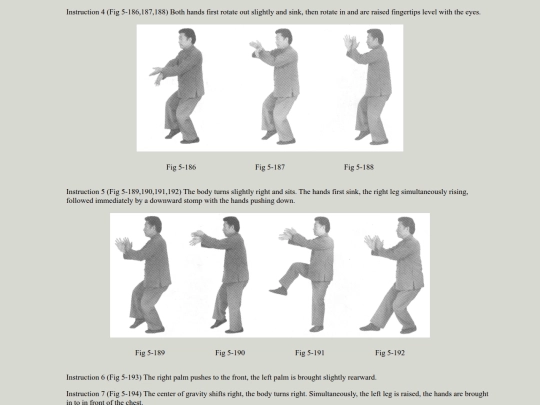 Instruction 4 (Fig 5-186,187,188) Both hands first rotate out slightly and sink, then rotate in and are raised fingertips level with the eyes.

Fig 5-186

Fig 5-187

Fig 5-188

Instruction 5 (Fig 5-189,190,191,192) The body turns slightly right and sits. The hands first sink, the right leg simultaneously rising, followed immediately by a downward stomp with the hands pushing down.

Fig 5-189

Fig 5-190

Fig 5-191

Fig 5-192

Instruction 6 (Fig 5-193) The right palm pushes to the front, the left palm is brought slightly rearward.

Instruction 7 (Fig 5-194) The center of gravity shifts right, the body turns right. Simultaneously, the left leg is raised, the hands are brought in to in front of the chest.