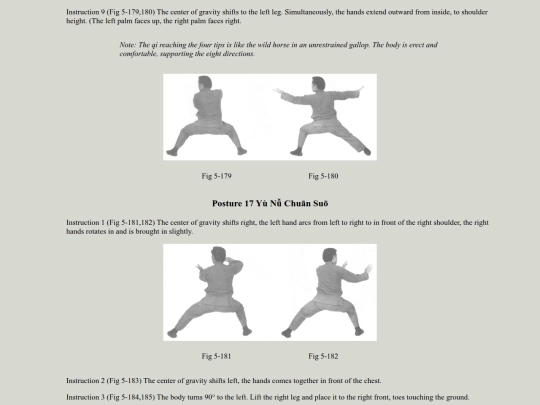 Instruction 9 (Fig 5-179,180) The center of gravity shifts to the left leg. Simultaneously, the hands extend outward from inside, to shoulder height. (The left palm faces up, the right palm faces right.

Note: The qi reaching the four tips is like the wild horse in an unrestrained gallop. The body is erect and comfortable, supporting the eight directions.

Fig 5-179

Fig 5-180

Posture 17 Yù Nǚ Chuān Suō

Instruction 1 (Fig 5-181,182) The center of gravity shifts right, the left hand arcs from left to right to in front of the right shoulder, the right hands rotates in and is brought in slightly.

Fig 5-181

Fig 5-182

Instruction 2 (Fig 5-183) The center of gravity shifts left, the hands comes together in front of the chest.

Instruction 3 (Fig 5-184,185) The body turns 90° to the left. Lift the right leg and place it to the right front, toes touching the ground.