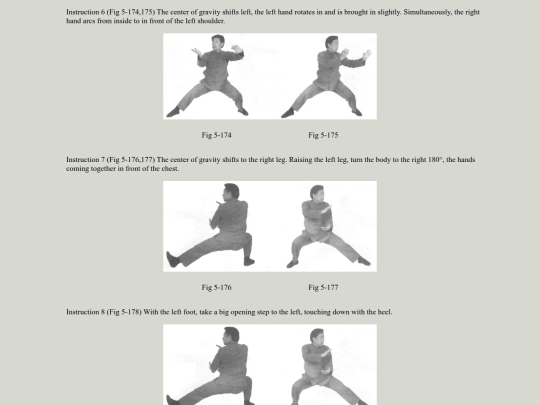 Instruction 6 (Fig 5-174,175) The center of gravity shifts left, the left hand rotates in and is brought in slightly. Simultaneously, the right hand arcs from inside to in front of the left shoulder.

Fig 5-174

Fig 5-175

Instruction 7 (Fig 5-176,177) The center of gravity shifts to the right leg. Raising the left leg, turn the body to the right 180°, the hands coming together in front of the chest.

Fig 5-176

Fig 5-177

Instruction 8 (Fig 5-178) With the left foot, take a big opening step to the left, touching down with the heel.