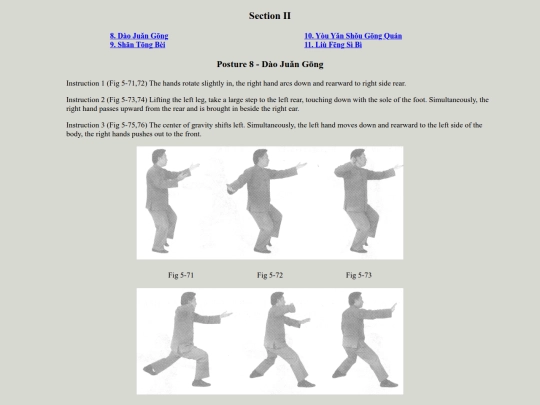 Section II

8. Dào Juǎn Gōng
9. Shǎn Tōng Bèi

10. Yòu Yǎn Shǒu Gōng Quán
11. Liù Fēng Sì Bì

Posture 8 - Dào Juǎn Gōng

Instruction 1 (Fig 5-71,72) The hands rotate slightly in, the right hand arcs down and rearward to right side rear.

Instruction 2 (Fig 5-73,74) Lifting the left leg, take a large step to the left rear, touching down with the sole of the foot. Simultaneously, the right hand passes upward from the rear and is brought in beside the right ear.

Instruction 3 (Fig 5-75,76) The center of gravity shifts left. Simultaneously, the left hand moves down and rearward to the left side of the body, the right hands pushes out to the front.

Fig 5-71 Fig 5-72 Fig 5-73