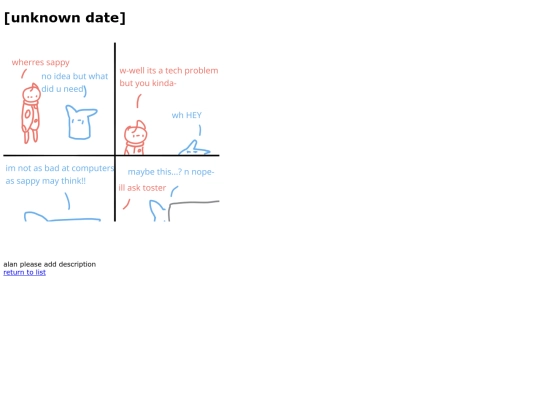 [unknown date]

wherres sappy

no idea but what did u need

w-well its a tech problem but you kinda-

wh HEY

im not as bad at computers as sappy may think!!

maybe this...? n nope-

ill ask toster

alan please add description
return to list