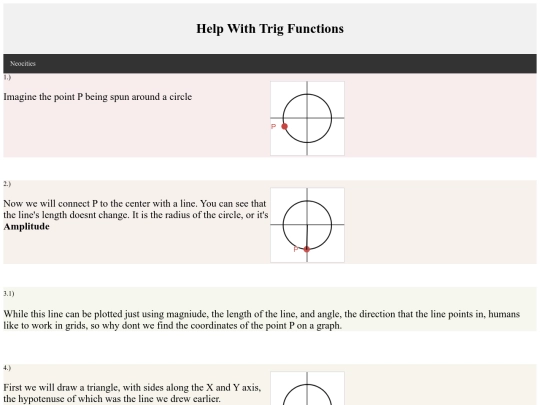 Help With Trig Functions

Neocities

1.)

Imagine the point P being spun around a circle

P

2.)

Now we will connect P to the center with a line. You can see that the line's length doesnt change. It is the radius of the circle, or it's **Amplitude**

P

3.1)

While this line can be plotted just using magniude, the length of the line, and angle, the direction that the line points in, humans like to work in grids, so why dont we find the coordinates of the point P on a graph.

4.)

First we will draw a triangle, with sides along the X and Y axis, the hypotenuse of which was the line we drew earlier.