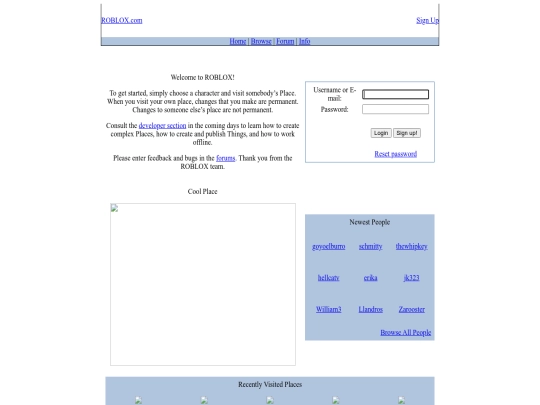 ROBLOX.com

Sign Up

Home | Browse | Forum | Info

Welcome to ROBLOX!

To get started, simply choose a character and visit somebody's Place. When you visit your own place, changes that you make are permanent. Changes to someone else's place are not permanent.

Consult the developer section in the coming days to learn how to create complex Places, how to create and publish Things, and how to work offline.

Please enter feedback and bugs in the forums. Thank you from the ROBLOX team.

Username or E-mail:

Password:

Login

Sign up!

Reset password

Cool Place

Newest People

goyoelburro schmitty thewhipkey

hellcatv erika jk323

William3 Llandros Zarooster

Browse All People

Recently Visited Places