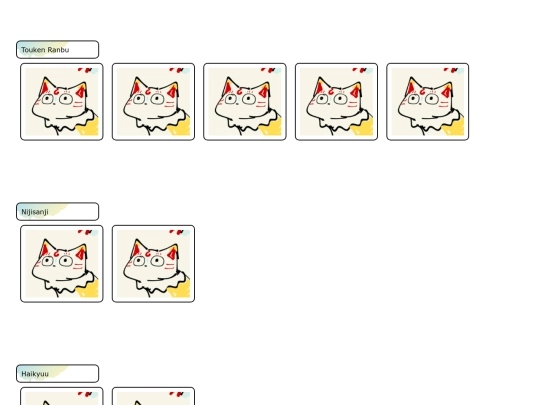 Touken Ranbu

Nijisanji

Haikyuu