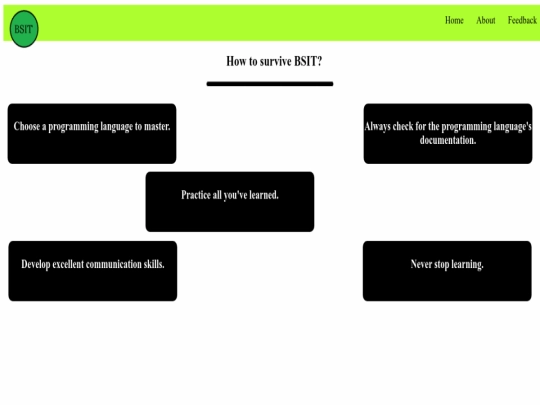 BSIT

Home About Feedback

How to survive BSIT?

Choose a programming language to master.

Always check for the programming language's documentation.

Practice all you've learned.

Develop excellent communication skills.

Never stop learning.