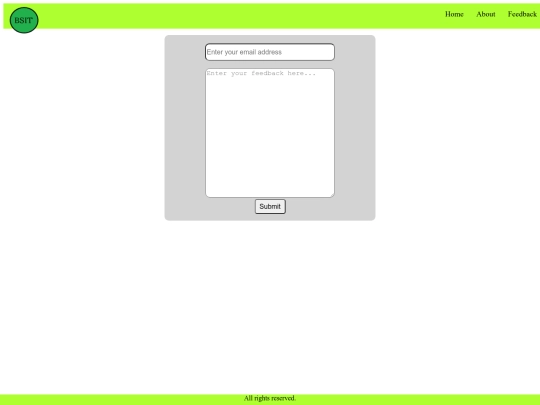 BSIT

Home About Feedback

Enter your email address

Enter your feedback here...

Submit

All rights reserved.