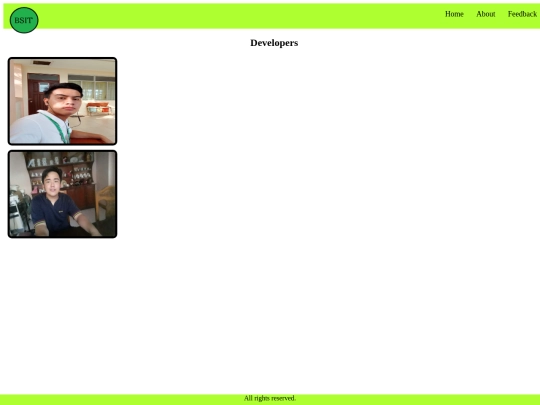 BSIT

Home About Feedback

Developers

All rights reserved.