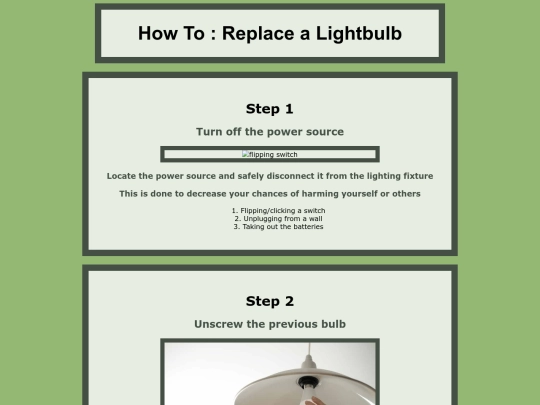 How To : Replace a Lightbulb

Step 1

Turn off the power source

flipping switch

Locate the power source and safely disconnect it from the lighting fixture

This is done to decrease your chances of harming yourself or others

1. Flipping/clicking a switch
2. Unplugging from a wall
3. Taking out the batteries

Step 2

Unscrew the previous bulb