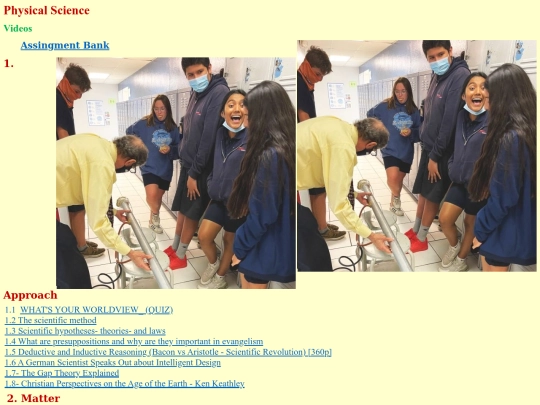 Physical Science

Videos

Assingment Bank

1.

Approach

1.1 WHAT'S YOUR WORLDVIEW_ (QUIZ)
1.2 The scientific method
1.3 Scientific hypotheses- theories- and laws
1.4 What are presuppositions and why are they important in evangelism
1.5 Deductive and Inductive Reasoning (Bacon vs Aristotle - Scientific Revolution) [360p]
1.6 A German Scientist Speaks Out about Intelligent Design
1.7- The Gap Theory Explained
1.8- Christian Perspectives on the Age of the Earth - Ken Keathley

2. Matter