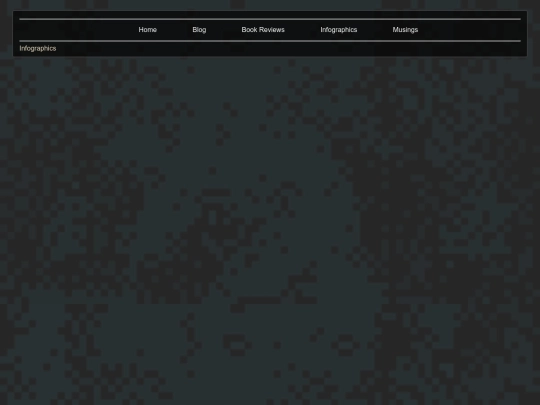 Home Blog Book Reviews Infographics Musings

Infographics