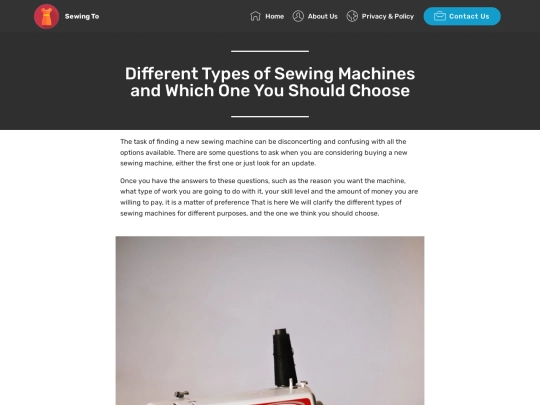 Sewing To

Home About Us Privacy & Policy Contact Us

Different Types of Sewing Machines and Which One You Should Choose

The task of finding a new sewing machine can be disconcerting and confusing with all the options available. There are some questions to ask when you are considering buying a new sewing machine, either the first one or just look for an update.

Once you have the answers to these questions, such as the reason you want the machine, what type of work you are going to do with it, your skill level and the amount of money you are willing to pay, it is a matter of preference That is here We will clarify the different types of sewing machines for different purposes, and the one we think you should choose.