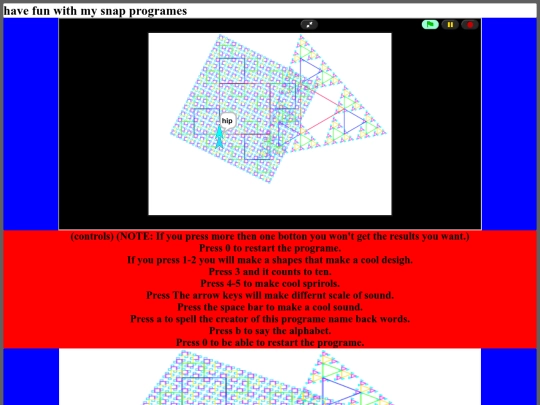 have fun with my snap programes

hip

(controls) (NOTE: If you press more then one botton you won't get the results you want.)
Press 0 to restart the programe.
If you press 1-2 you will make a shapes that make a cool desigh.
Press 3 and it counts to ten.
Press 4-5 to make cool sprirols.
Press The arrow keys will make differnt scale of sound.
Press the space bar to make a cool sound.
Press a to spell the creator of this programe name back words.
Press b to say the alphabet.
Press 0 to be able to restart the programe.