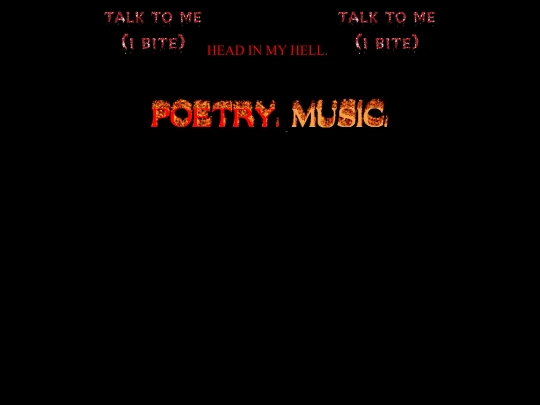 TALK TO ME
(I BITE)

HEAD IN MY HELL.

TALK TO ME
(I BITE)

POETRY. MUSIC.