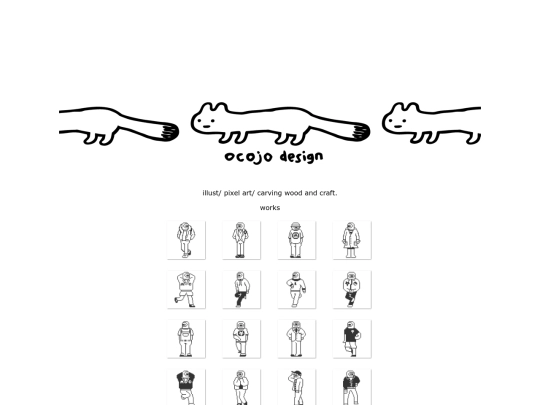 ocojo design

illust/ pixel art/ carving wood and craft.

works