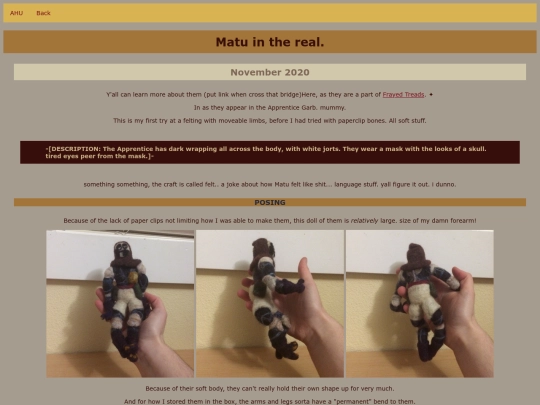 AHU Back

Matu in the real.

November 2020

Y'all can learn more about them (put link when cross that bridge)Here, as they are a part of Frayed Treads. ✦

In as they appear in the Apprentice Garb. mummy.

This is my first try at a felting with moveable limbs, before I had tried with paperclip bones. All soft stuff.

-[DESCRIPTION: The Apprentice has dark wrapping all across the body, with white jorts. They wear a mask with the looks of a skull. tired eyes peer from the mask.]-

something something, the craft is called felt.. a joke about how Matu felt like shit... language stuff. yall figure it out. i dunno.

POSING

Because of the lack of paper clips not limiting how I was able to make them, this doll of them is relatively large. size of my damn forearm!

Because of their soft body, they can't really hold their own shape up for very much.

And for how I stored them in the box, the arms and legs sorta have a "permanent" bend to them.