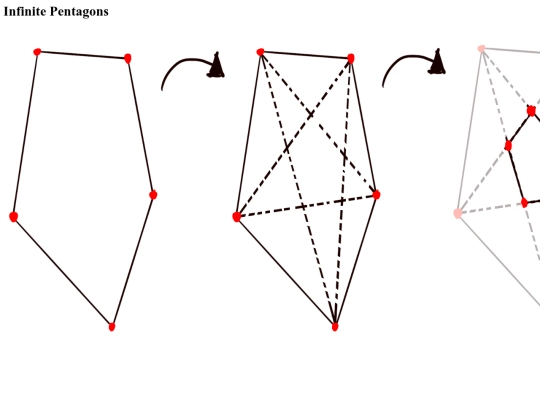 Infinite Pentagons