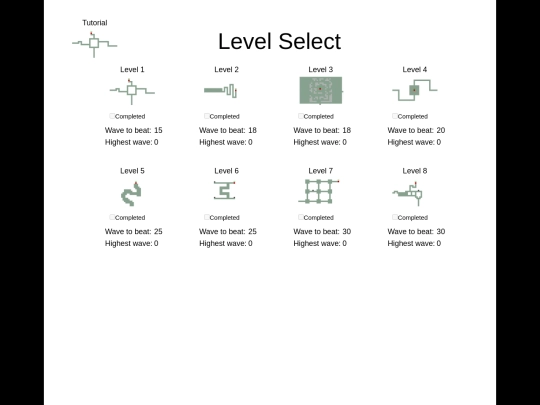 Tutorial

Level Select

Level 1
Completed
Wave to beat: 15
Highest wave: 0

Level 2
Completed
Wave to beat: 18
Highest wave: 0

Level 3
Completed
Wave to beat: 18
Highest wave: 0

Level 4
Completed
Wave to beat: 20
Highest wave: 0

Level 5
Completed
Wave to beat: 25
Highest wave: 0

Level 6
Completed
Wave to beat: 25
Highest wave: 0

Level 7
Completed
Wave to beat: 30
Highest wave: 0

Level 8
Completed
Wave to beat: 30
Highest wave: 0