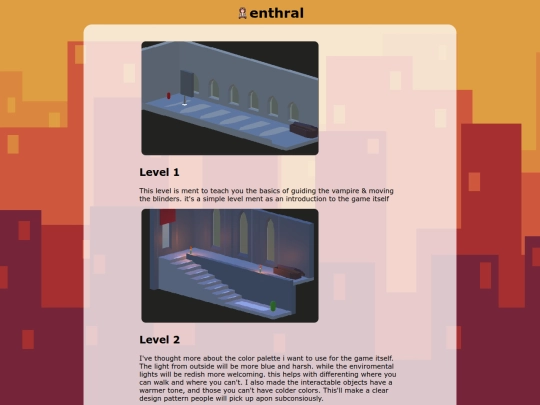 enthral

Level 1

This level is ment to teach you the basics of guiding the vampire & moving the blinders. it's a simple level ment as an introduction to the game itself

Level 2

I've thought more about the color palette i want to use for the game itself. The light from outside will be more blue and harsh. while the enviromental lights will be redish more welcoming. this helps with differenting where you can walk and where you can't. I also made the interactable objects have a warmer tone, and those you can't have colder colors. This'll make a clear design pattern people will pick up apon subconsiously.