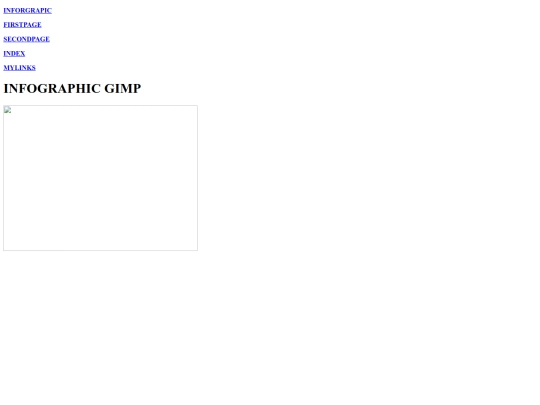 INFORGRAPIC

FIRSTPAGE

SECONDPAGE

INDEX

MYLINKS

INFOGRAPHIC GIMP