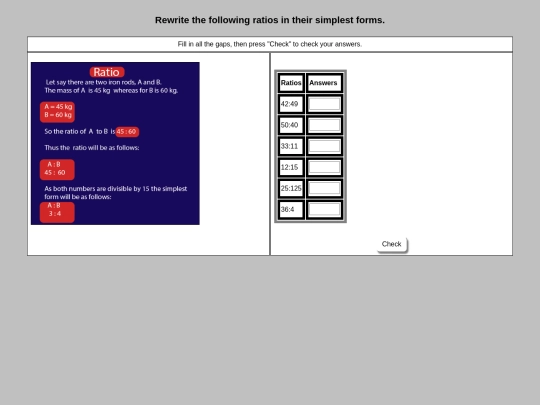 Rewrite the following ratios in their simplest forms.

Fill in all the gaps, then press "Check" to check your answers.

Ratio

Let say there are two iron rods, A and B. The mass of A is 45 kg whereas for B is 60 kg.

A = 45 kg
B = 60 kg

So the ratio of A to B is 45 : 60

Thus the ratio will be as follows:

A : B
45 : 60

As both numbers are divisible by 15 the simplest form will be as follows:

A : B
3 : 4

| Ratios | Answers |
|---|---|
| 42:49 | |
| 50:40 | |
| 33:11 | |
| 12:15 | |
| 25:125 | |
| 36:4 | |

Check