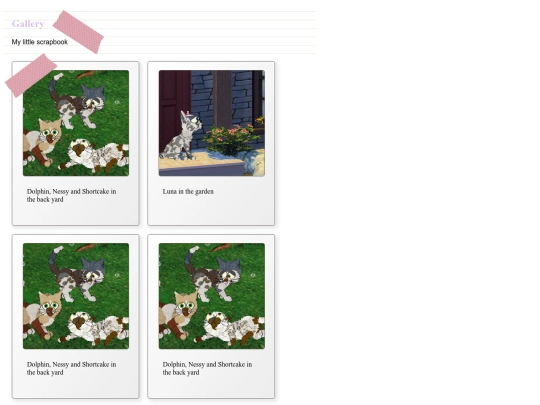 Gallery

My little scrapbook

Dolphin, Nessy and Shortcake in the back yard

Luna in the garden

Dolphin, Nessy and Shortcake in the back yard

Dolphin, Nessy and Shortcake in the back yard