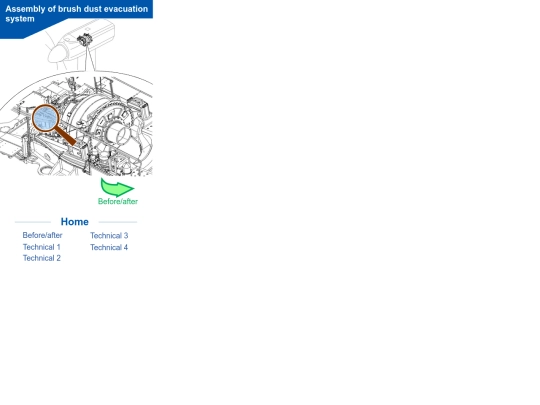 Assembly of brush dust evacuation system

Before/after

Home

Before/after
Technical 1
Technical 2

Technical 3
Technical 4