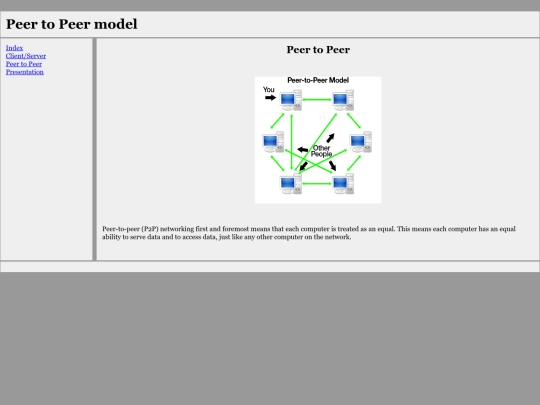 Peer to Peer model

Index
Client/Server
Peer to Peer
Presentation

Peer to Peer

Peer-to-Peer Model

You

Other People

Peer-to-peer (P2P) networking first and foremost means that each computer is treated as an equal. This means each computer has an equal ability to serve data and to access data, just like any other computer on the network.