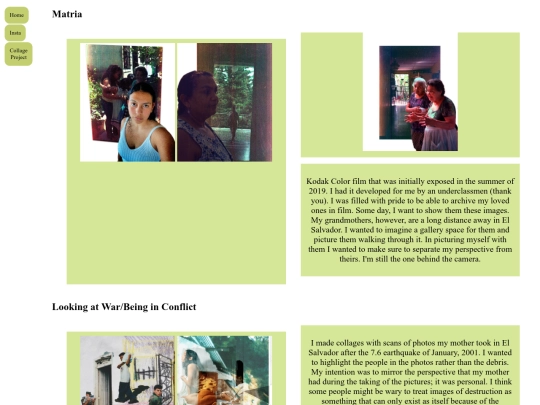 Home

Insta

Collage Project

Matria

Kodak Color film that was initially exposed in the summer of 2019. I had it developed for me by an underclassmen (thank you). I was filled with pride to be able to archive my loved ones in film. Some day, I want to show them these images. My grandmothers, however, are a long distance away in El Salvador. I wanted to imagine a gallery space for them and picture them walking through it. In picturing myself with them I wanted to make sure to separate my perspective from theirs. I'm still the one behind the camera.

Looking at War/Being in Conflict

I made collages with scans of photos my mother took in El Salvador after the 7.6 earthquake of January, 2001. I wanted to highlight the people in the photos rather than the debris. My intention was to mirror the perspective that my mother had during the taking of the pictures; it was personal. I think some people might be wary to treat images of destruction as something that can only exist as itself because of the