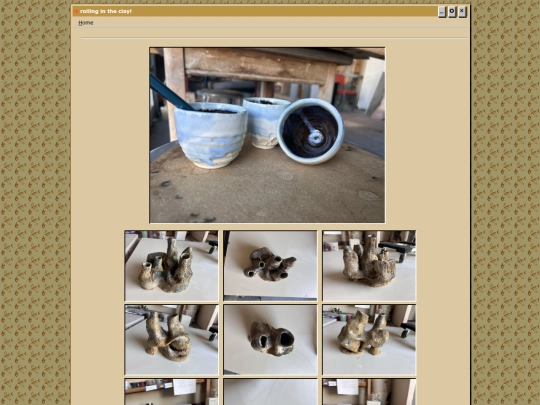 rolling in the clay!

Home