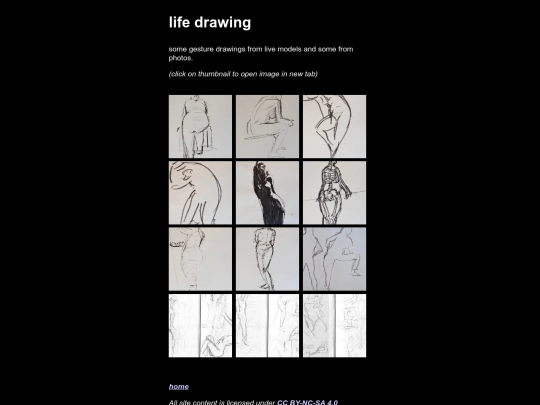 life drawing

some gesture drawings from live models and some from photos.

(click on thumbnail to open image in new tab)

home

All site content is licensed under CC BY-NC-SA 4.0