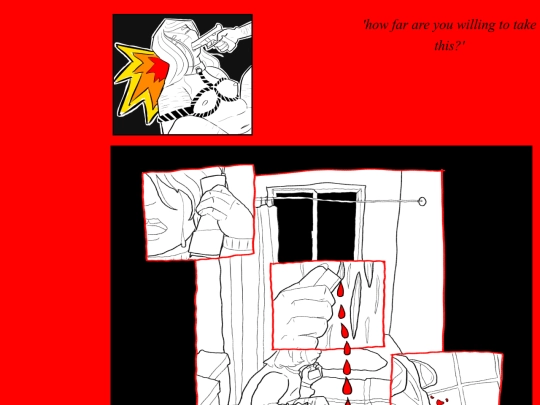 'how far are you willing to take this?'