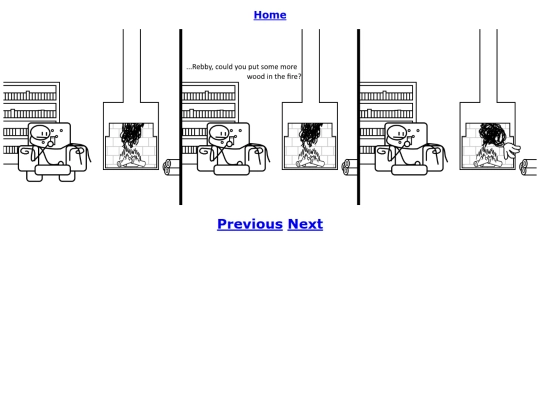 Home

...Rebby, could you put some more wood in the fire?

Previous Next