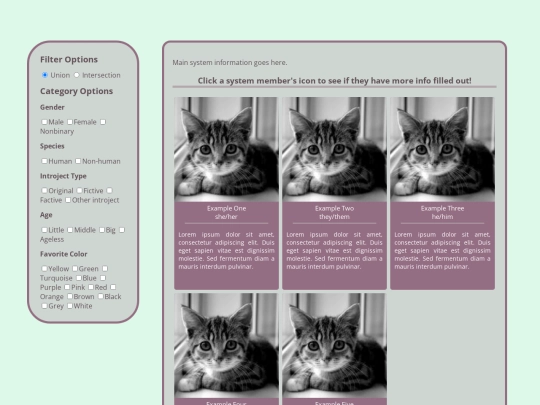 Filter Options

Union Intersection

Category Options

Gender

Male Female Nonbinary

Species

Human Non-human

Introject Type

Original Fictive Factive Other introject

Age

Little Middle Big Ageless

Favorite Color

Yellow Green Turquoise Blue Purple Pink Red Orange Brown Black Grey White

Main system information goes here.

Click a system member's icon to see if they have more info filled out!

Example One
she/her

Lorem ipsum dolor sit amet, consectetur adipiscing elit. Duis eget sapien vitae est dignissim molestie. Sed fermentum diam a mauris interdum pulvinar.

Example Two
they/them

Lorem ipsum dolor sit amet, consectetur adipiscing elit. Duis eget sapien vitae est dignissim molestie. Sed fermentum diam a mauris interdum pulvinar.

Example Three
he/him

Lorem ipsum dolor sit amet, consectetur adipiscing elit. Duis eget sapien vitae est dignissim molestie. Sed fermentum diam a mauris interdum pulvinar.

Example Four

Example Five