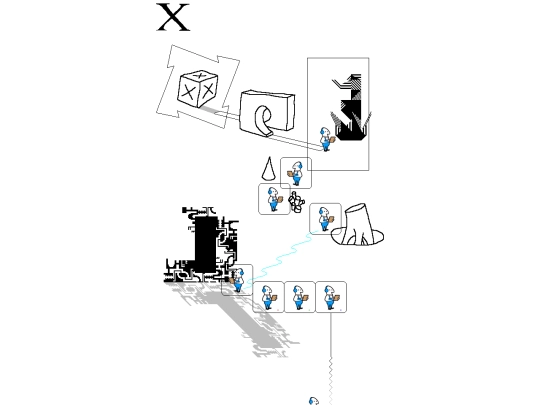 X