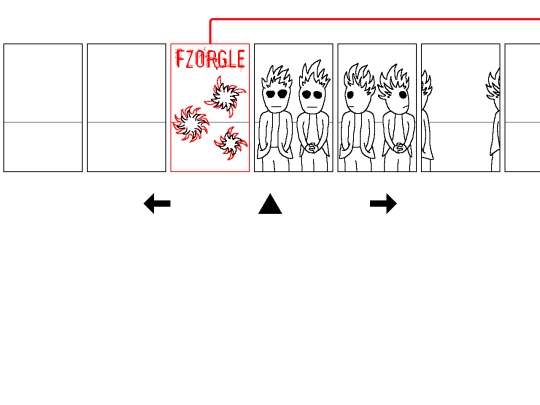 FZORGLE