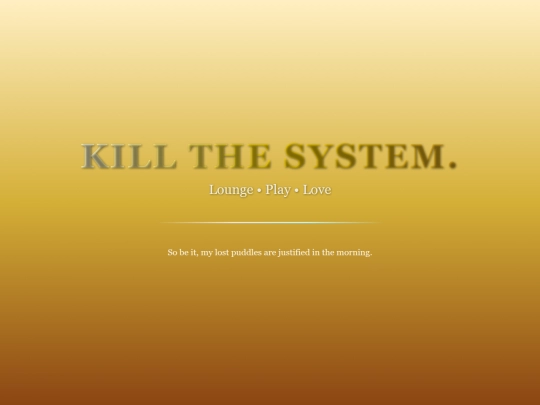 KILL THE SYSTEM.

Lounge • Play • Love

So be it, my lost puddles are justified in the morning.