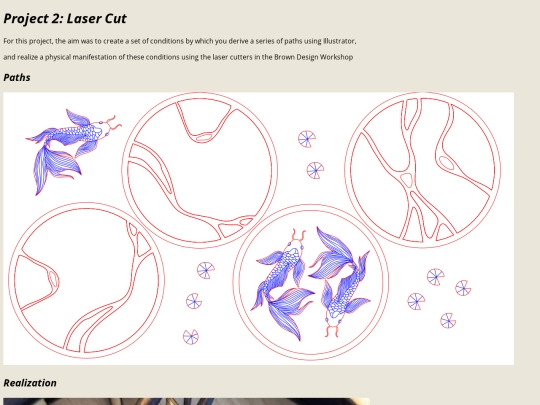 Project 2: Laser Cut

For this project, the aim was to create a set of conditions by which you derive a series of paths using Illustrator, and realize a physical manifestation of these conditions using the laser cutters in the Brown Design Workshop

Paths

Realization