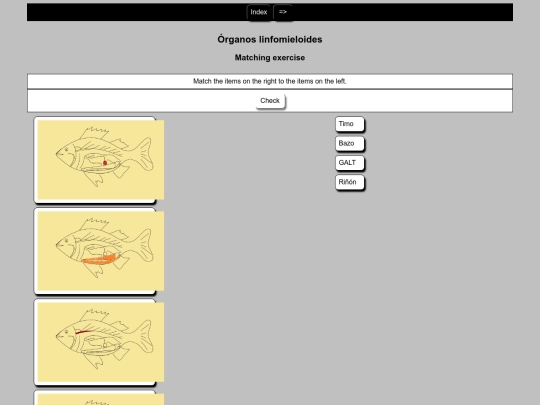 Index =>

Órganos linfomieloides

Matching exercise

Match the items on the right to the items on the left.

Check

Timo
Bazo
GALT
Riñón