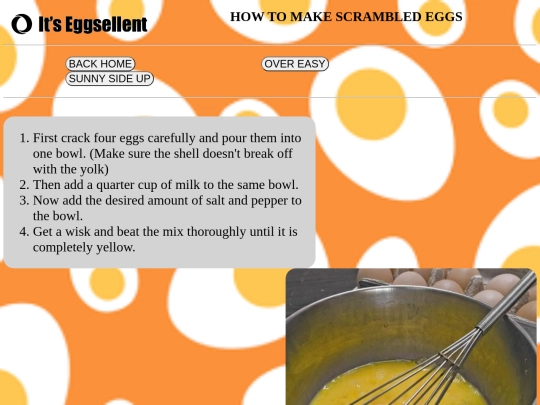 It's Eggsellent

HOW TO MAKE SCRAMBLED EGGS

BACK HOME

OVER EASY

SUNNY SIDE UP

1. First crack four eggs carefully and pour them into one bowl. (Make sure the shell doesn't break off with the yolk)
2. Then add a quarter cup of milk to the same bowl.
3. Now add the desired amount of salt and pepper to the bowl.
4. Get a wisk and beat the mix thoroughly until it is completely yellow.