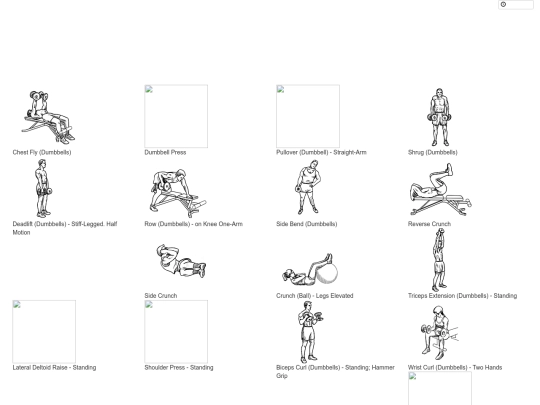 Chest Fly (Dumbbells)

Dumbbell Press

Pullover (Dumbbell) - Straight-Arm

Shrug (Dumbbells)

Deadlift (Dumbbells) - Stiff-Legged. Half Motion

Row (Dumbbells) - on Knee One-Arm

Side Bend (Dumbbells)

Reverse Crunch

Side Crunch

Crunch (Ball) - Legs Elevated

Triceps Extension (Dumbbells) - Standing

Lateral Deltoid Raise - Standing

Shoulder Press - Standing

Biceps Curl (Dumbbells) - Standing; Hammer Grip

Wrist Curl (Dumbbells) - Two Hands