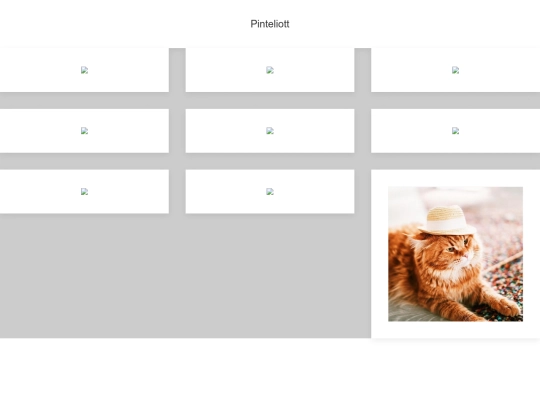 Pinteliott