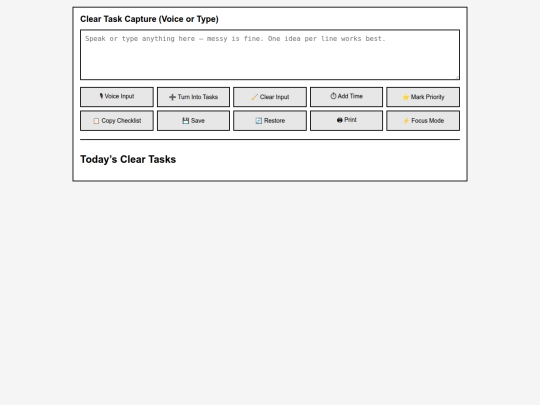 Clear Task Capture (Voice or Type)

Speak or type anything here — messy is fine. One idea per line works best.

Voice Input
Turn Into Tasks
Clear Input
Add Time
Mark Priority
Copy Checklist
Save
Restore
Print
Focus Mode

Today's Clear Tasks