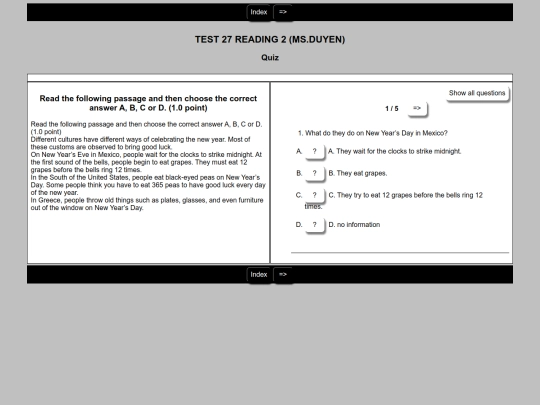 Index =>

TEST 27 READING 2 (MS.DUYEN)

Quiz

Read the following passage and then choose the correct answer A, B, C or D. (1.0 point)

Read the following passage and then choose the correct answer A, B, C or D. (1.0 point)
Different cultures have different ways of celebrating the new year. Most of these customs are observed to bring good luck.
On New Year's Eve in Mexico, people wait for the clocks to strike midnight. At the first sound of the bells, people begin to eat grapes. They must eat 12 grapes before the bells ring 12 times.
In the South of the United States, people eat black-eyed peas on New Year's Day. Some people think you have to eat 365 peas to have good luck every day of the new year.
In Greece, people throw old things such as plates, glasses, and even furniture out of the window on New Year's Day.

Show all questions

1 / 5 =>

1. What do they do on New Year's Day in Mexico?

A. ? A. They wait for the clocks to strike midnight.

B. ? B. They eat grapes.

C. ? C. They try to eat 12 grapes before the bells ring 12 times.

D. ? D. no information

Index =>